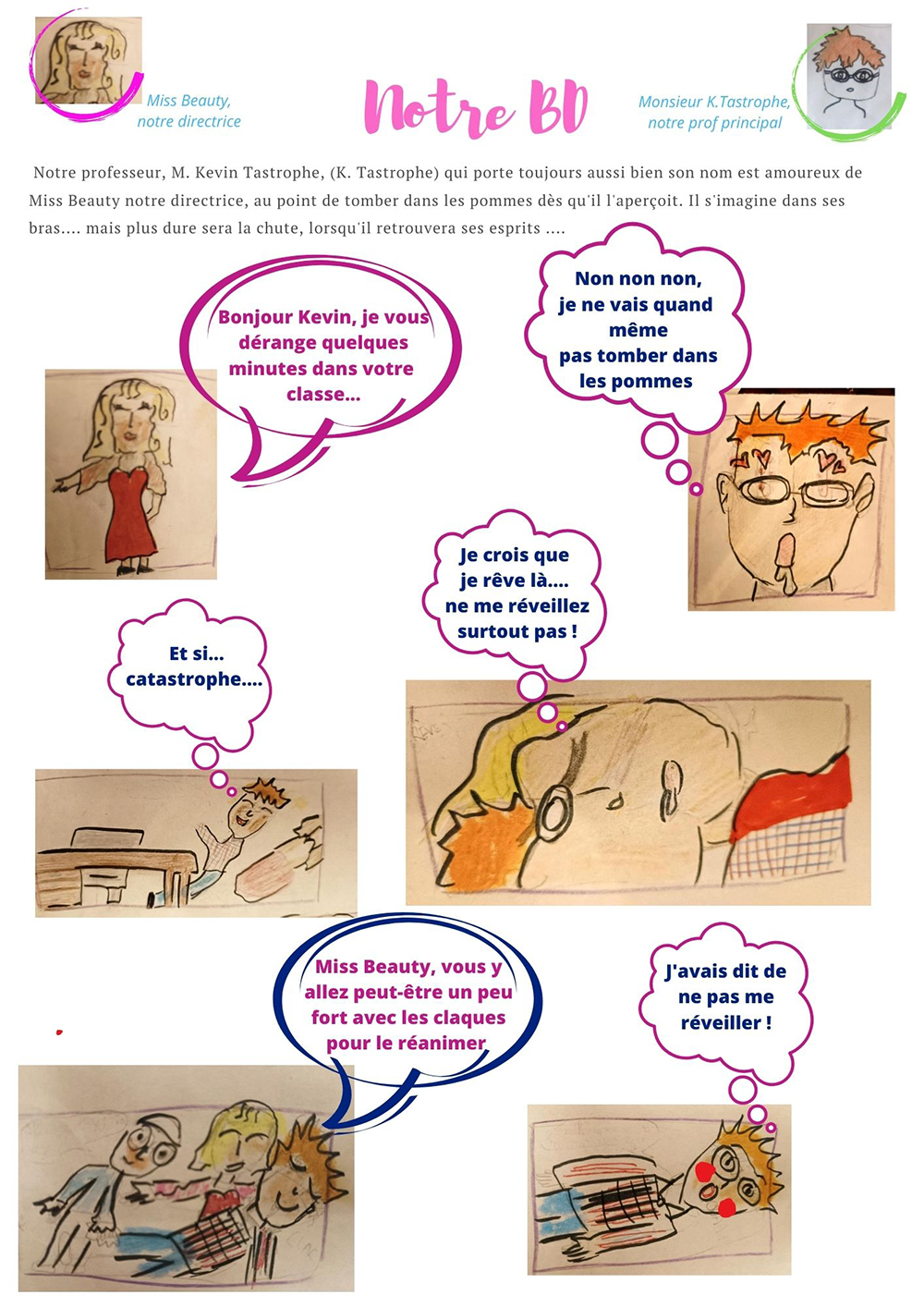 Miss Beauty,
notre directrice

Notre BD

Monsieur K.Tastrophe,
notre prof principal

Notre professeur, M. Kevin Tastrophe, (K. Tastrophe) qui porte toujours aussi bien son nom est amoureux de Miss Beauty notre directrice, au point de tomber dans les pommes dès qu'il l'aperçoit. Il s'imagine dans ses bras.... mais plus dure sera la chute, lorsqu'il retrouvera ses esprits ....

Bonjour Kevin, je vous dérange quelques minutes dans votre classe...

Non non non, je ne vais quand même pas tomber dans les pommes

Je crois que je rêve là.... ne me réveillez surtout pas !

Et si... catastrophe....

Miss Beauty, vous y allez peut-être un peu fort avec les claques pour le réanimer

J'avais dit de ne pas me réveiller !